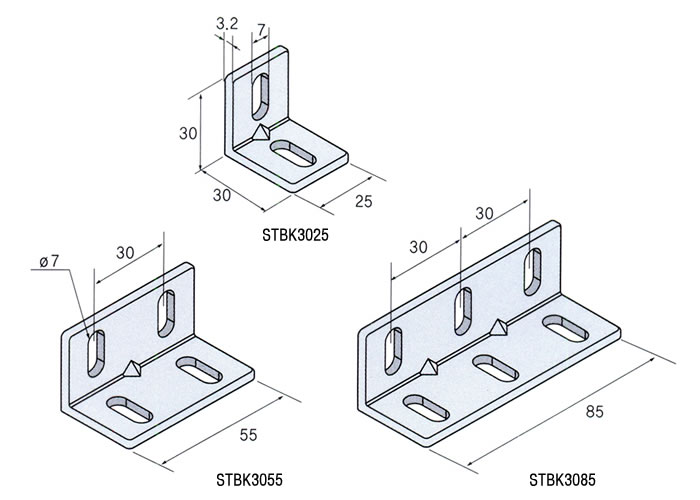 3.2
7
30
30
25
STBK3025

ø7
30
55
STBK3055

30
30
85
STBK3085